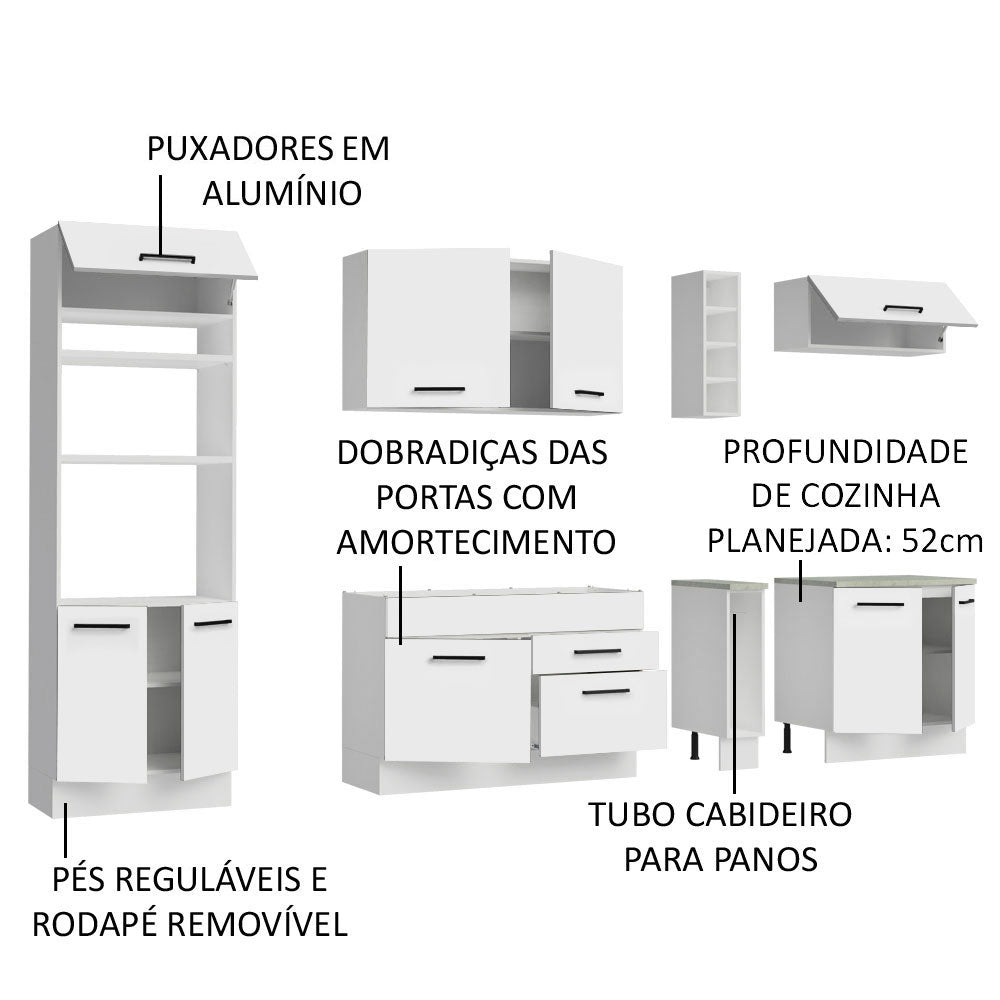 PUXADORES EM ALUMÍNIO

DOBRADIÇAS DAS PORTAS COM AMORTECIMENTO

PROFUNDIDADE DE COZINHA PLANEJADA: 52cm

TUBO CABIDEIRO PARA PANOS

PÉS REGULÁVEIS E RODAPÉ REMOVÍVEL