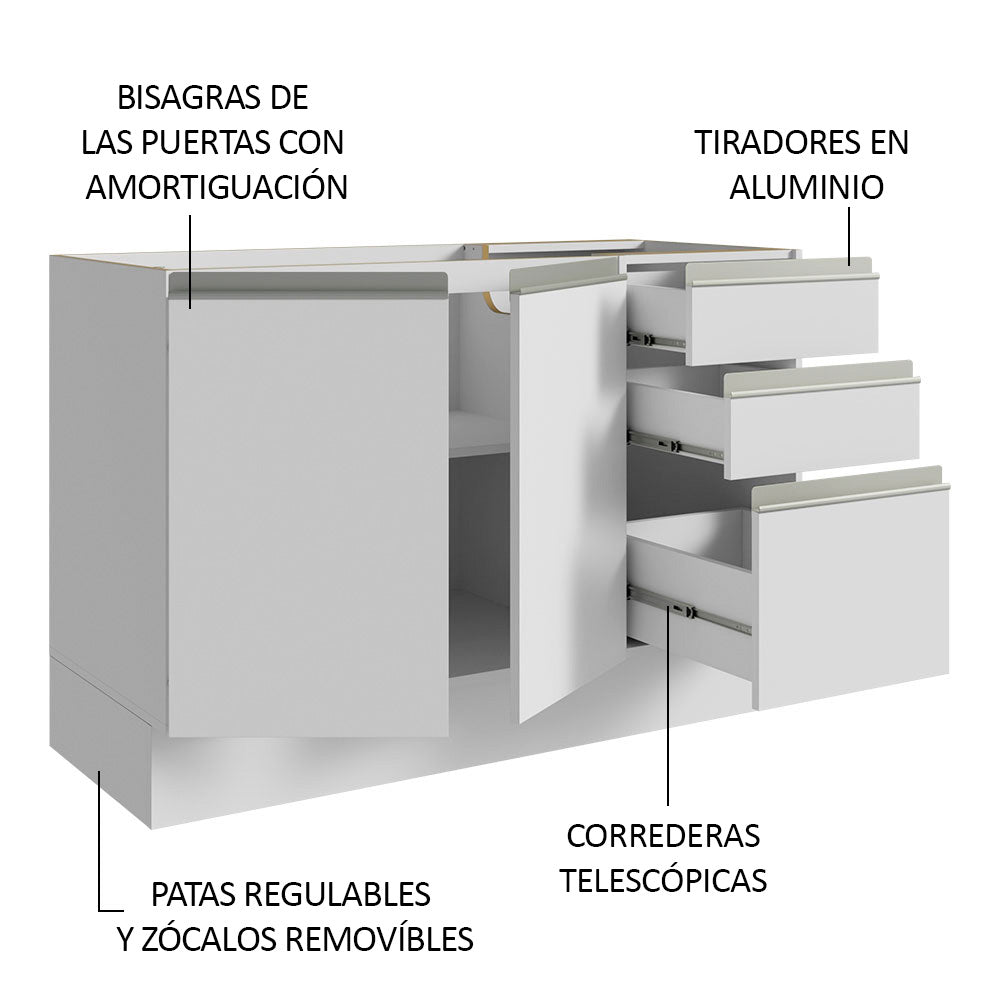 BISAGRAS DE
LAS PUERTAS CON
AMORTIGUACIÓN

TIRADORES EN
ALUMINIO

CORREDERAS
TELESCÓPICAS

PATAS REGULABLES
Y ZÓCALOS REMOVÍBLES